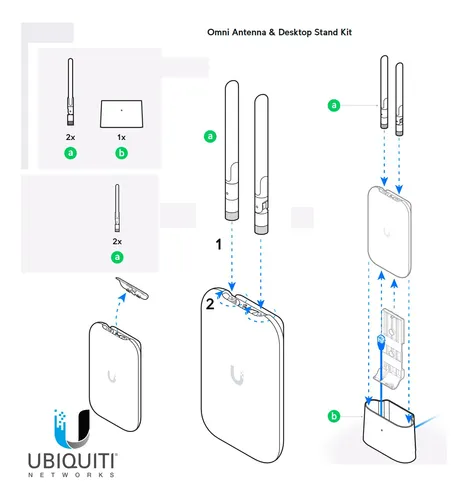 Omni Antenna & Desktop Stand Kit

2x
a

1x
b

2x
a

a

1

2

a

b

UBIQUITI
NETWORKS